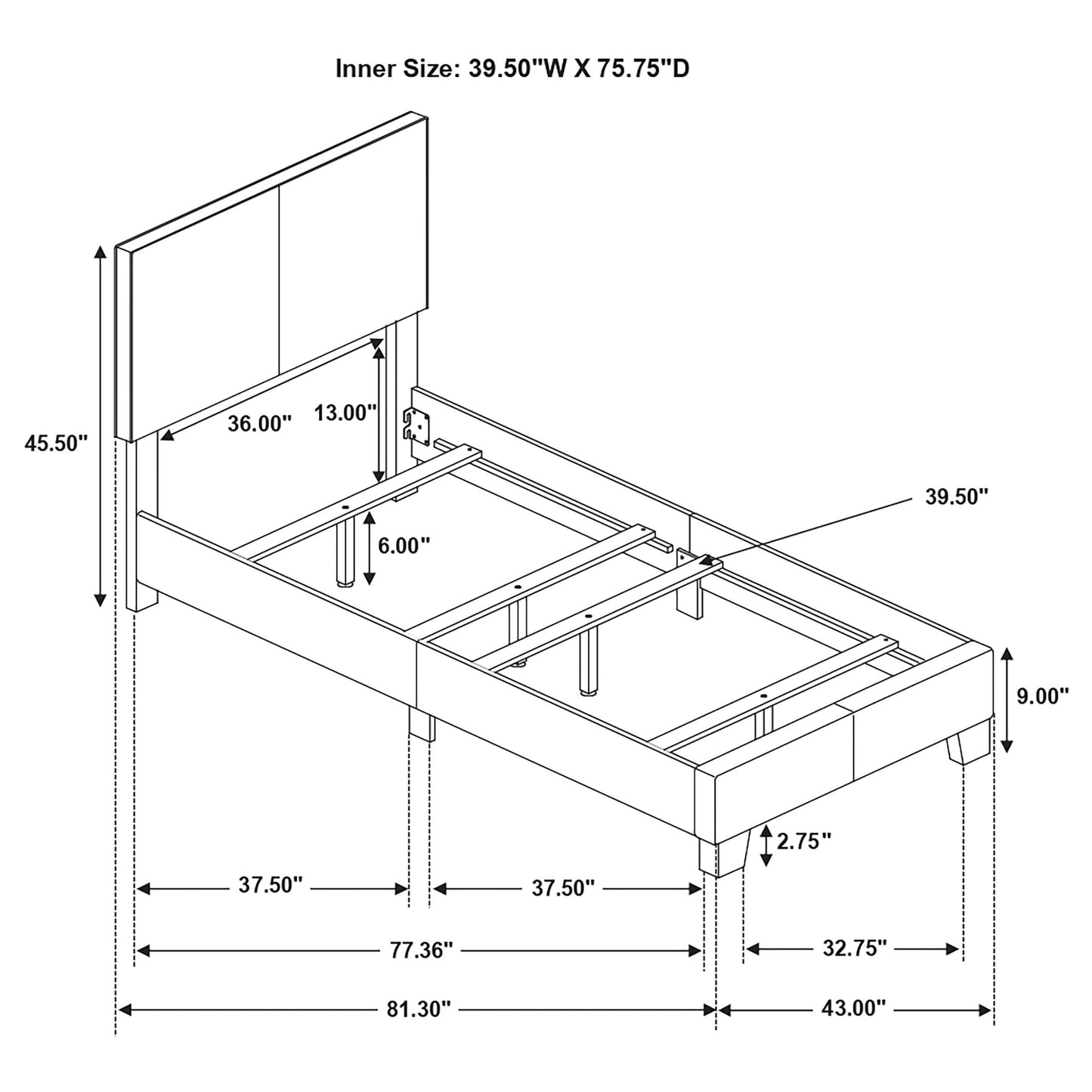 Inner Size: 39.50"W X 75.75"D

45.50"

36.00"

13.00"

6.00"

39.50"

9.00"

2.75"

37.50"

37.50"

77.36"

32.75"

81.30"

43.00"