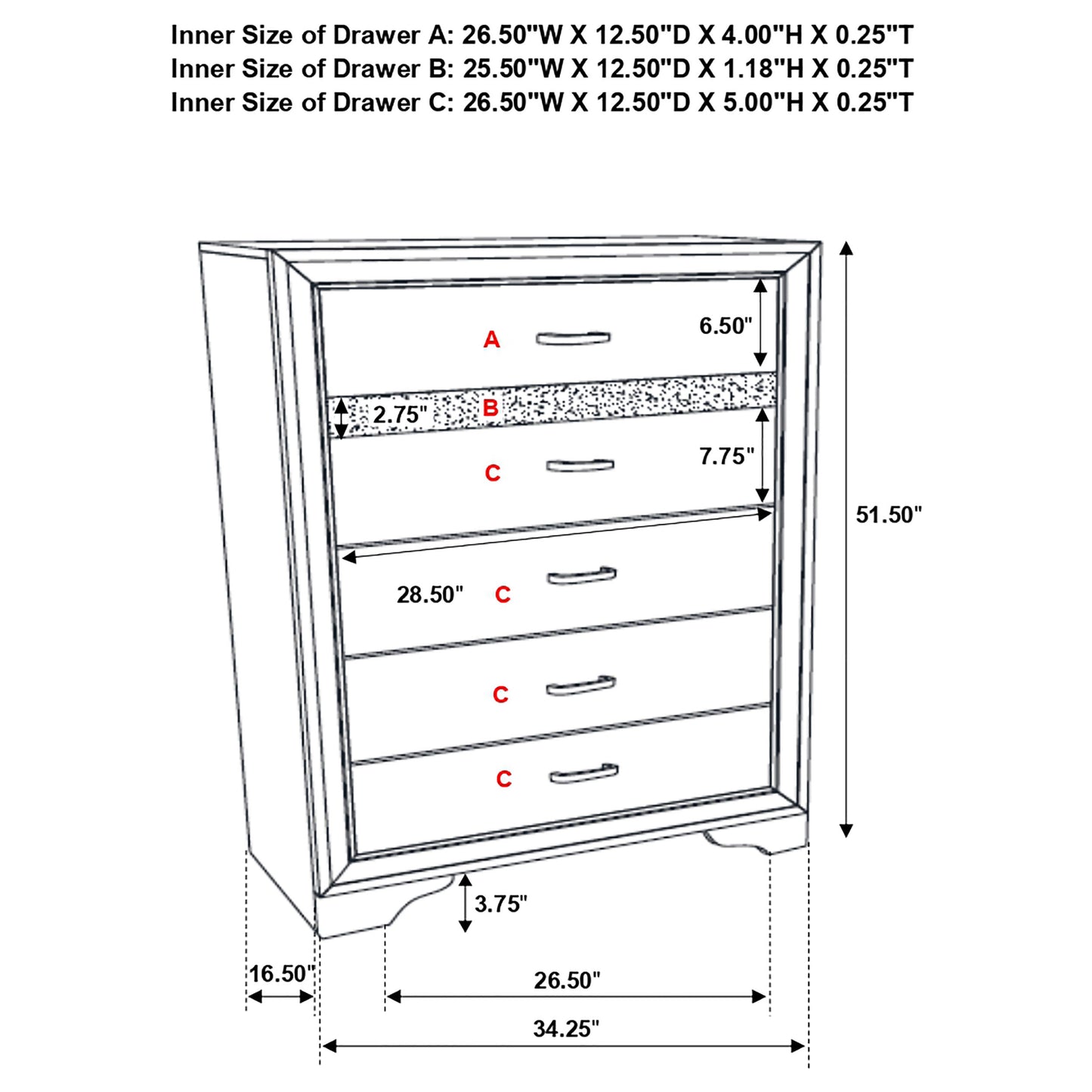 Inner Size of Drawer A: 26.50"W X 12.50"D X 4.00"H X 0.25"T
Inner Size of Drawer B: 25.50"W X 12.50"D X 1.18"H X 0.25"T
Inner Size of Drawer C: 26.50"W X 12.50"D X 5.00"H X 0.25"T

A

6.50"

2.75"

B

C

7.75"

51.50"

28.50"

C

C

C

3.75"

16.50"

26.50"

34.25"