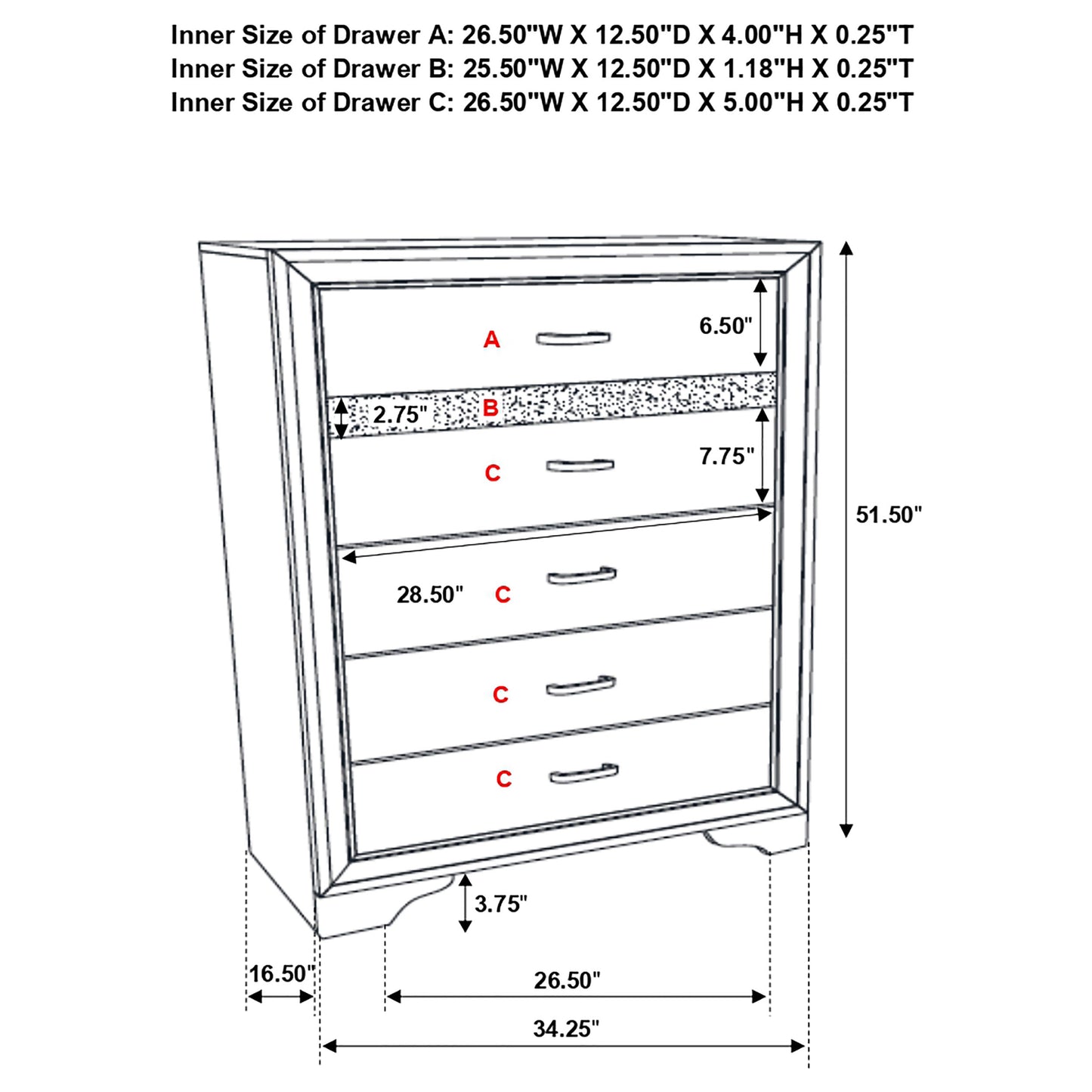 Inner Size of Drawer A: 26.50"W X 12.50"D X 4.00"H X 0.25"T
Inner Size of Drawer B: 25.50"W X 12.50"D X 1.18"H X 0.25"T
Inner Size of Drawer C: 26.50"W X 12.50"D X 5.00"H X 0.25"T

A
6.50"
2.75"
B
7.75"
C
51.50"
28.50"
C
C
C
3.75"
16.50"
26.50"
34.25"